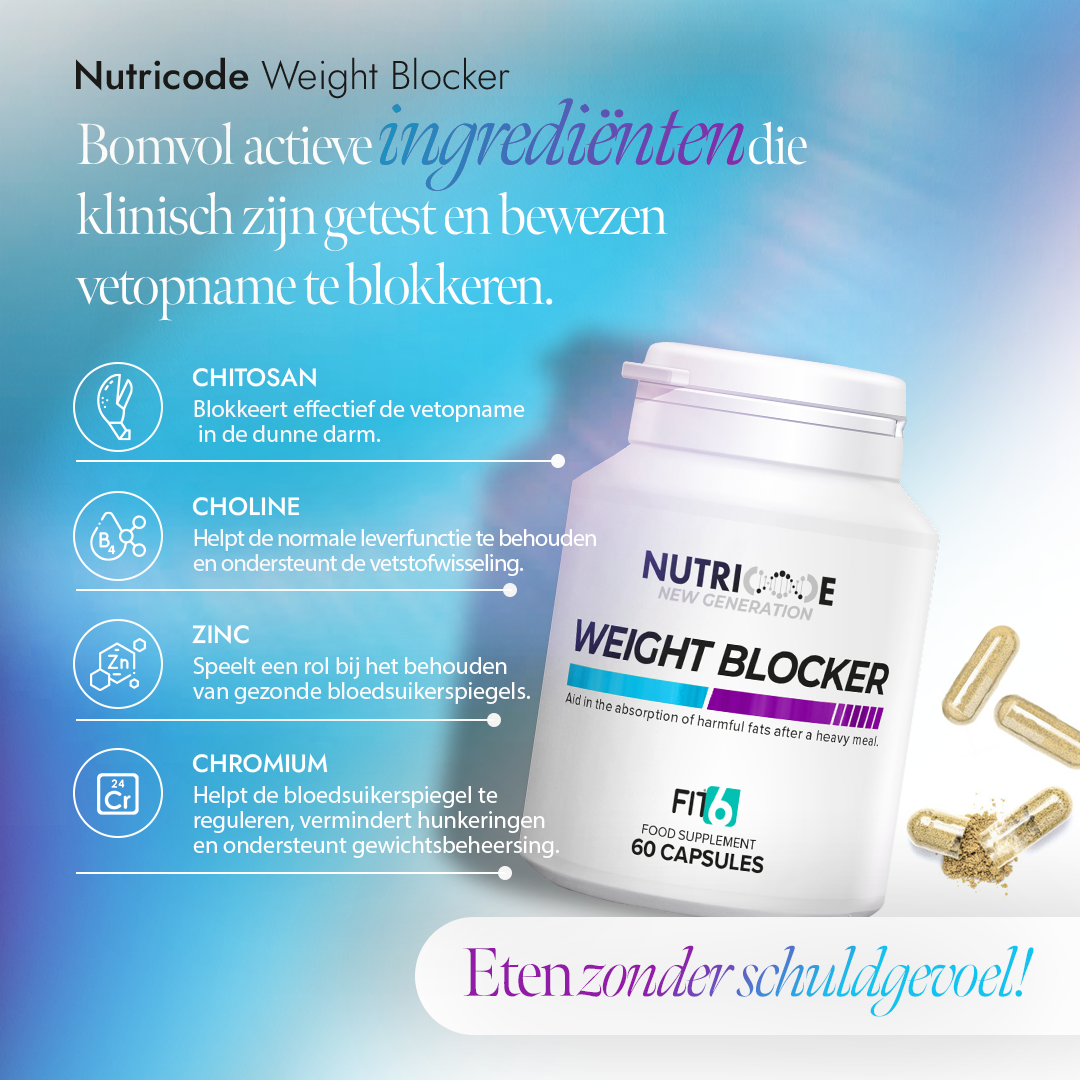 Nutricode Weight Blocker

Bomvol actieve ingrediënten die klinisch zijn getest en bewezen vetopname te blokkeren.

CHITOSAN
Blokkeert effectief de vetopname in de dunne darm.

$B_4$

CHOLINE
Helpt de normale leverfunctie te behouden en ondersteunt de vetstofwisseling.

Zn

ZINC
Speelt een rol bij het behouden van gezonde bloedsuikerspiegels.

24
Cr

CHROMIUM
Helpt de bloedsuikerspiegel te reguleren, vermindert hunkeringen en ondersteunt gewichtsbeheersing.

NUTRICODE
NEW GENERATION
WEIGHT BLOCKER
Aid in the absorption of harmful fats after a heavy meal.
FIT6
FOOD SUPPLEMENT
60 CAPSULES

Eten zonder schuldgevoel!